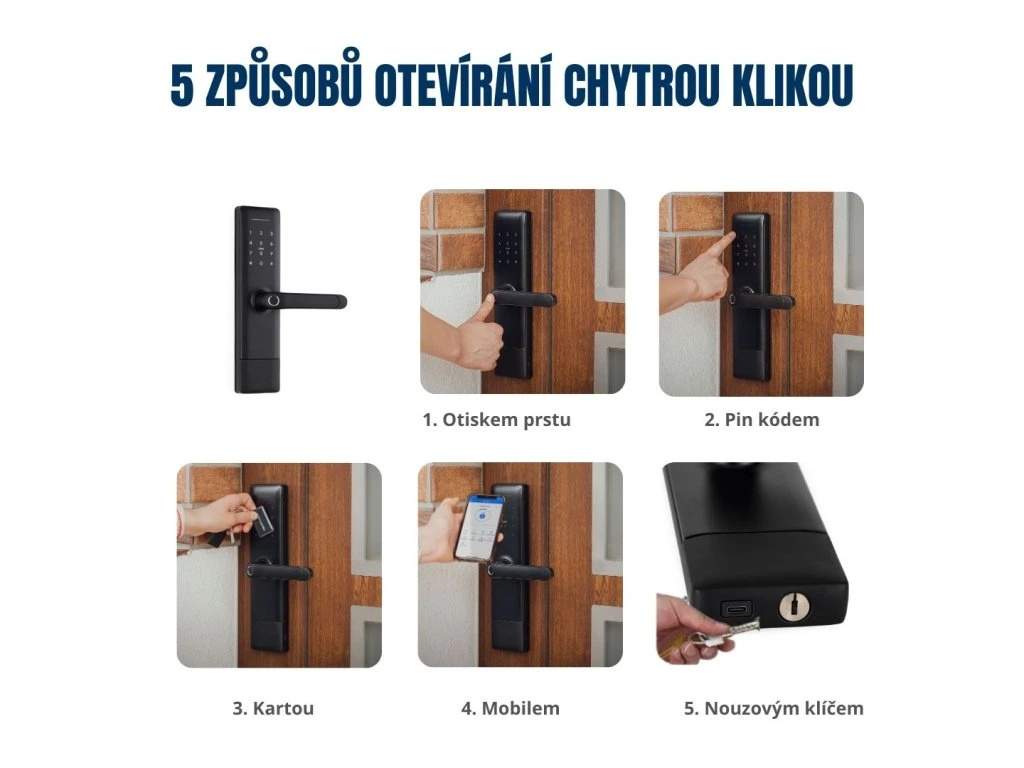 5 ZPŮSOBŮ OTEVÍRÁNÍ CHYTROU KLIKOU

1. Otiskem prstu

2. Pin kódem

3. Kartou

4. Mobilem

5. Nouzovým klíčem