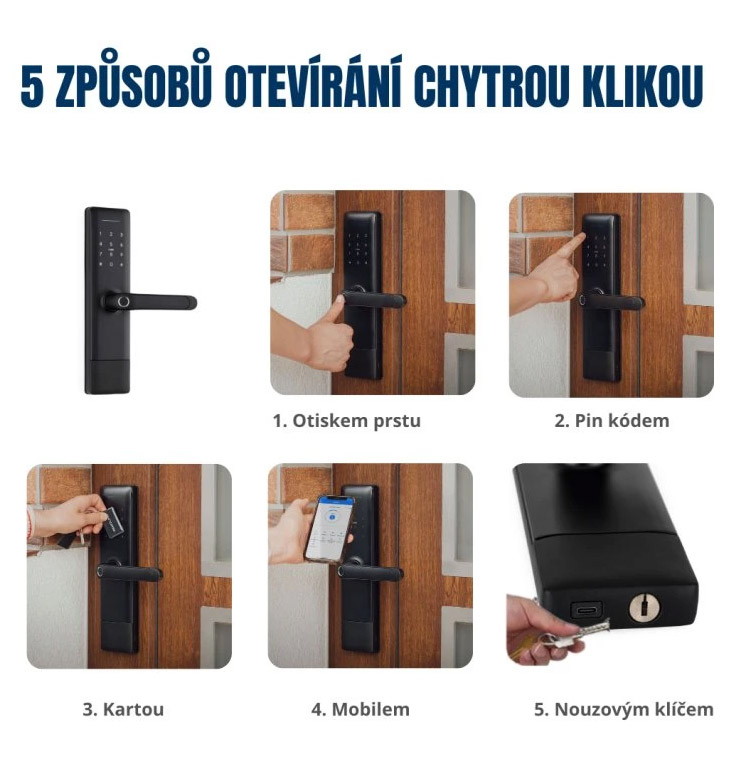 5 ZPŮSOBŮ OTEVÍRÁNÍ CHYTROU KLIKOU

1. Otiskem prstu

2. Pin kódem

3. Kartou

4. Mobilem

5. Nouzovým klíčem