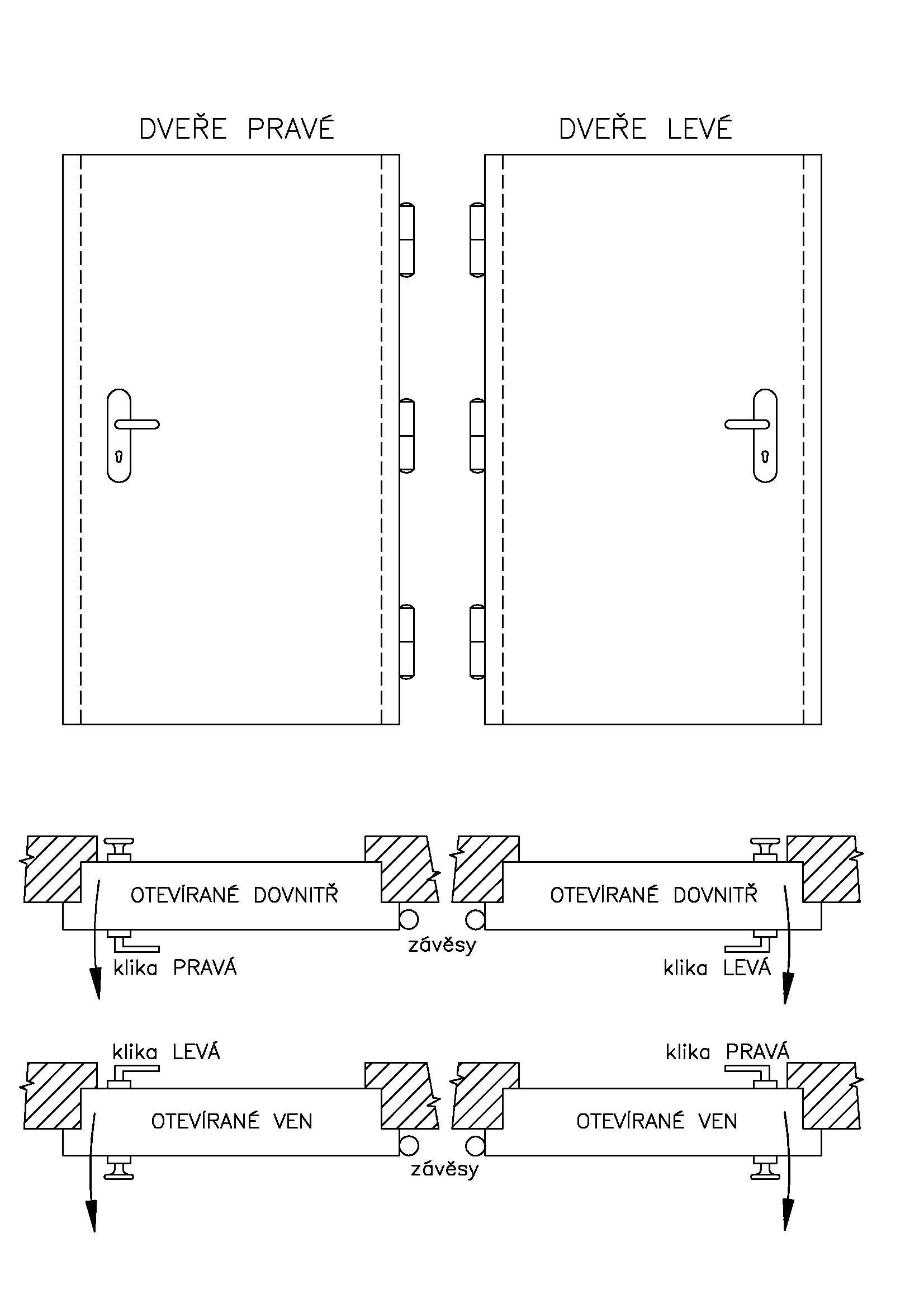 DVEŘE PRAVÉ

DVEŘE LEVÉ

OTEVÍRANÉ DOVNITŘ

OTEVÍRANÉ DOVNITŘ

závěsy

klika PRAVÁ

klika LEVÁ

klika LEVÁ

klika PRAVÁ

OTEVÍRANÉ VEN

OTEVÍRANÉ VEN

závěsy