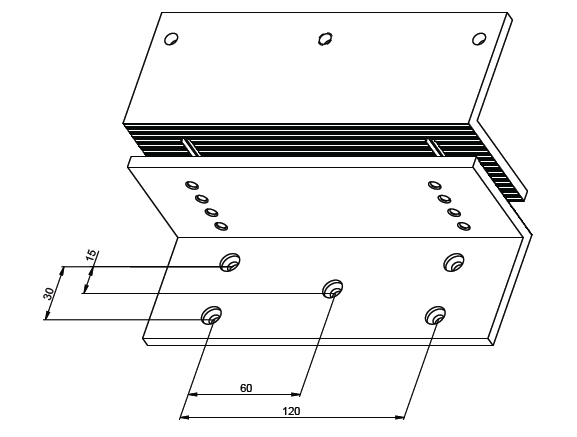 15
30
60
120