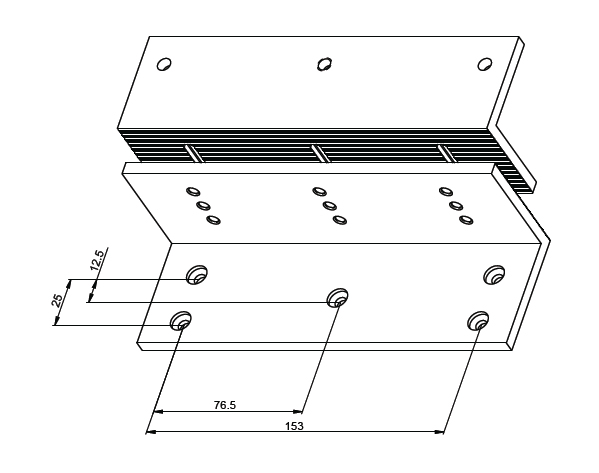 12.5
25
76.5
153